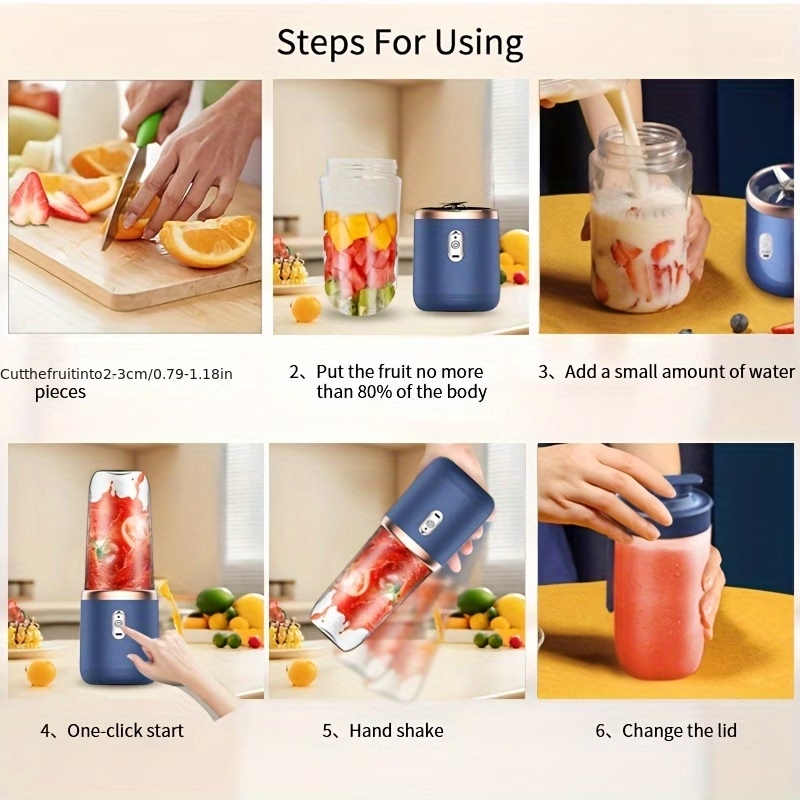 Steps For Using

Cutthefruitinto2-3cm/0.79-1.18in pieces

2、Put the fruit no more than 80% of the body

3、Add a small amount of water

4、One-click start

5、Hand shake

6、Change the lid