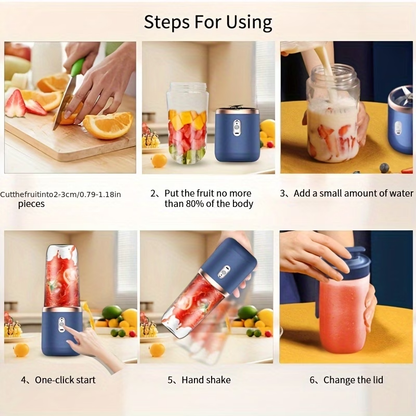 Steps For Using

Cutthefruitinto2-3cm/0.79-1.18in pieces

2、Put the fruit no more than 80% of the body

3、Add a small amount of water

4、One-click start

5、Hand shake

6、Change the lid